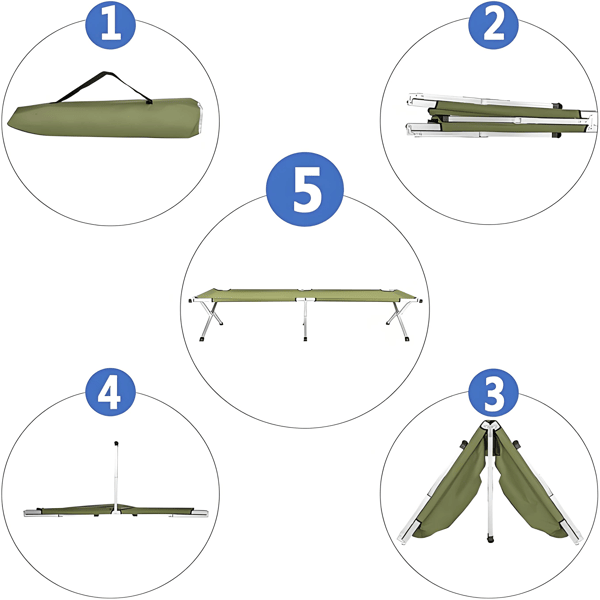 1

2

5

4

3