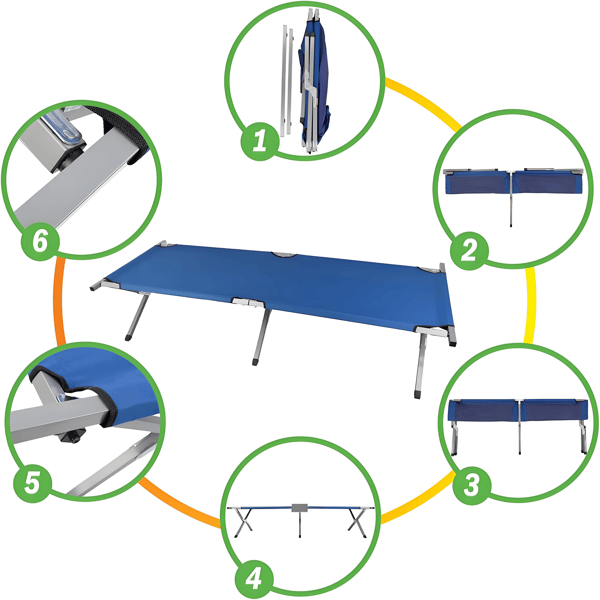 1
2
3
4
5
6